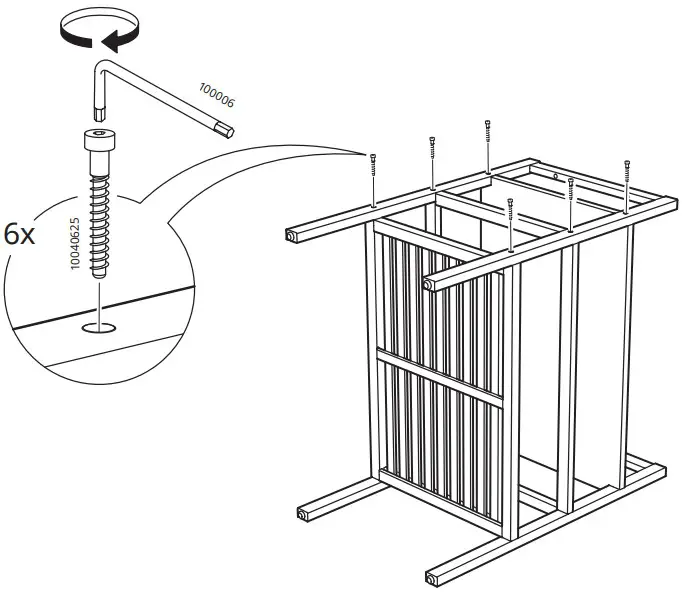 100006

6x

10040625