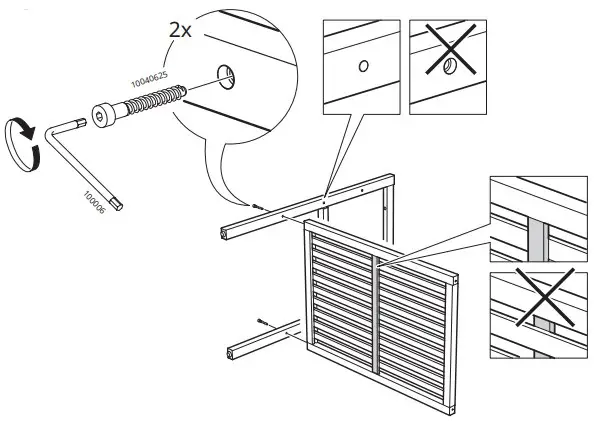 2x
10040625
100006