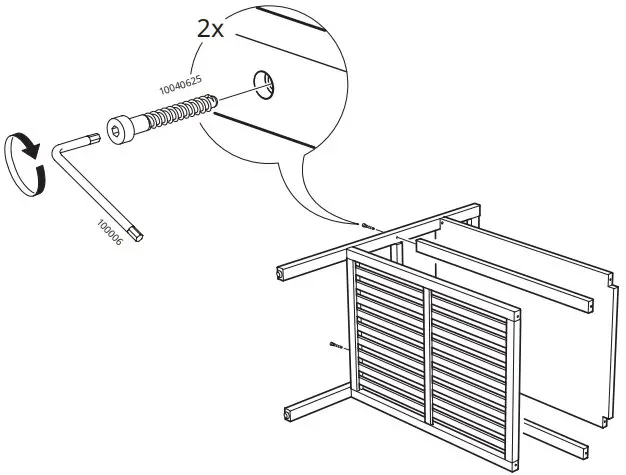 2x
10040625
100006