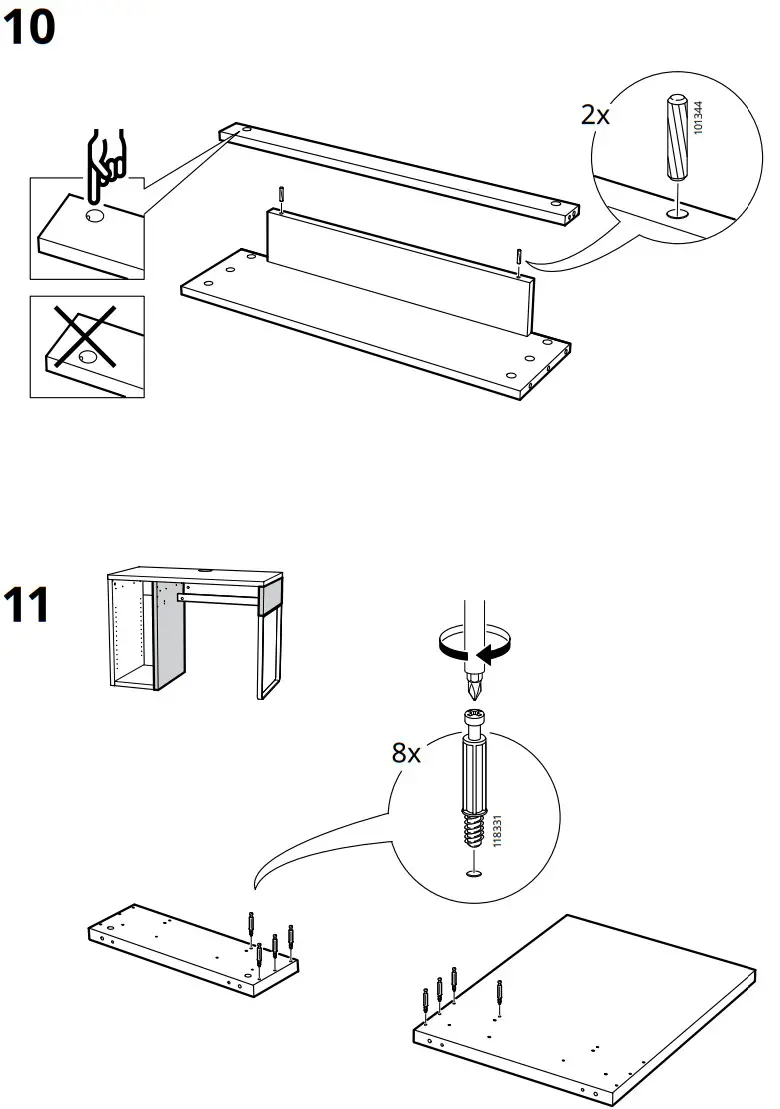 10

2x

101344

11

8x

118331