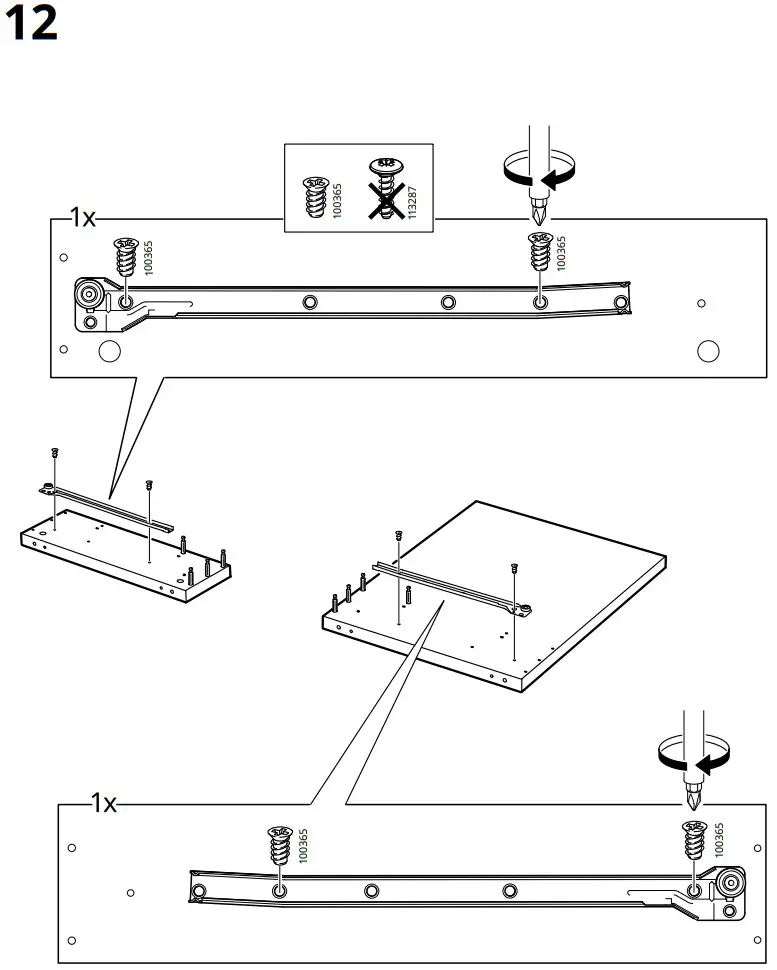 12

100365 113287

1x

100365 100365

1x

100365 100365