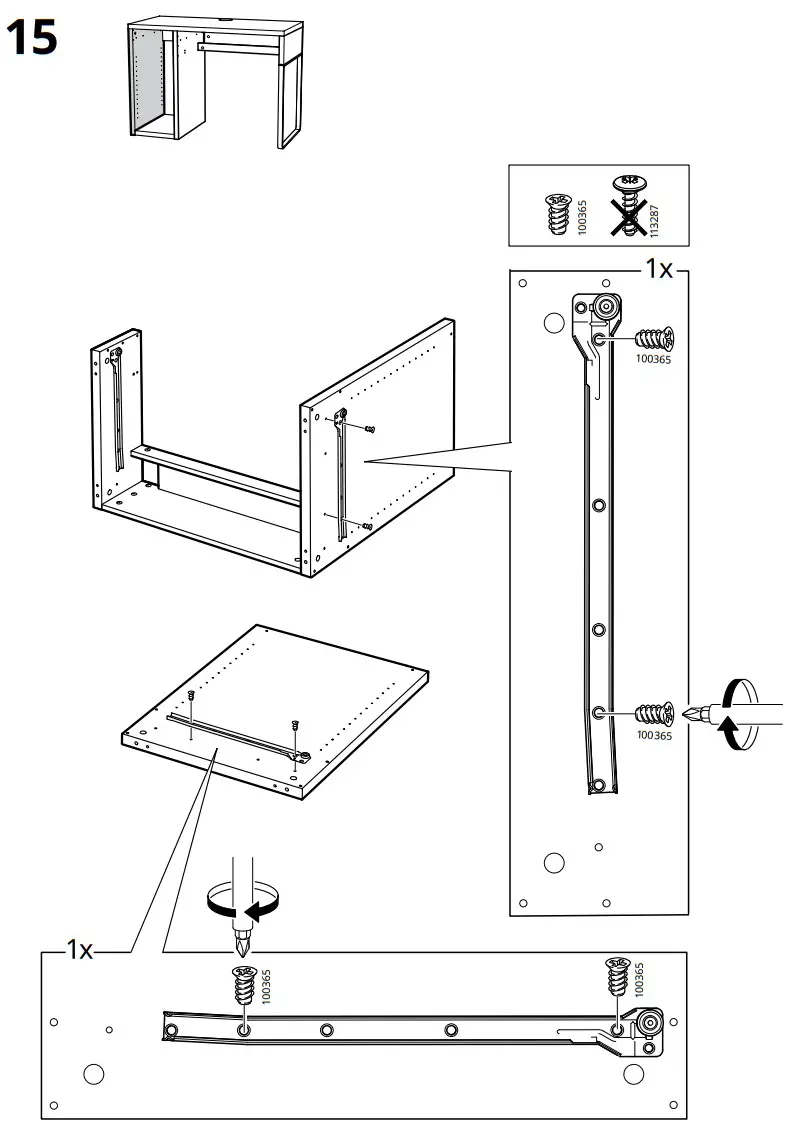 15

100365 113287

1x

100365

100365

1x

100365 100365