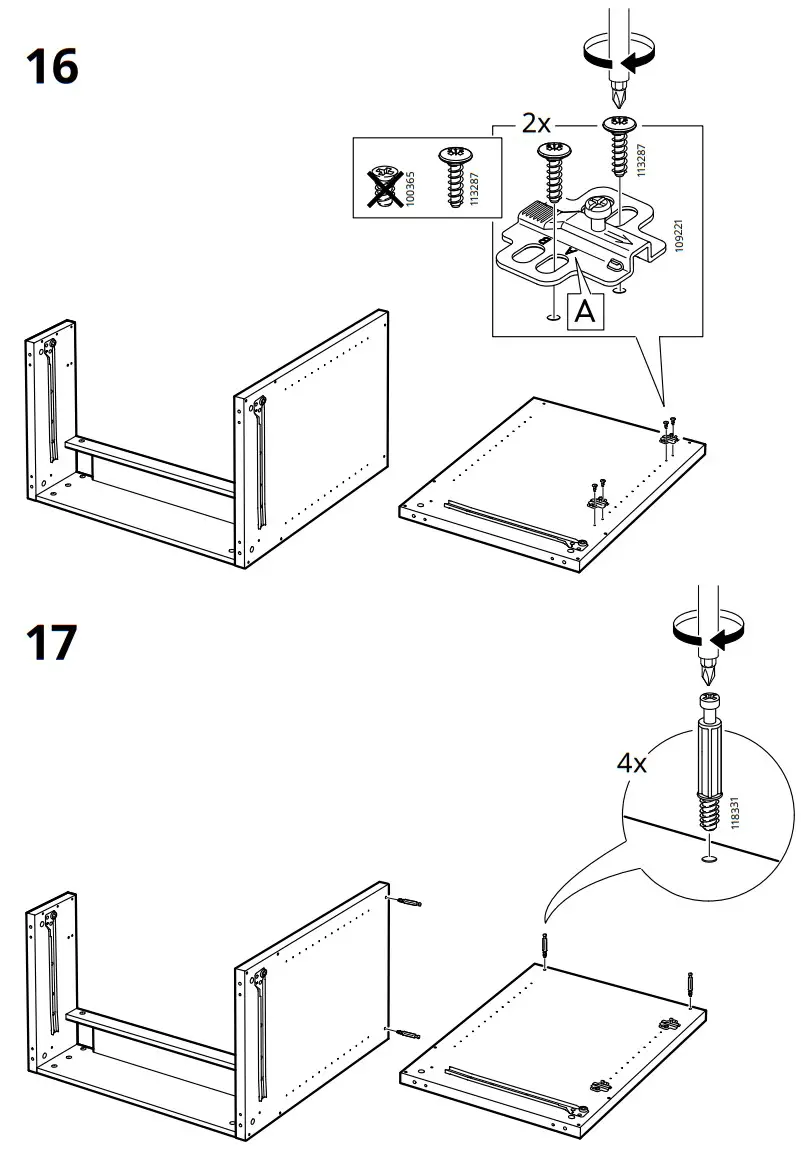 16

2x

100365

113287

113287

109221

A

17

4x

118331