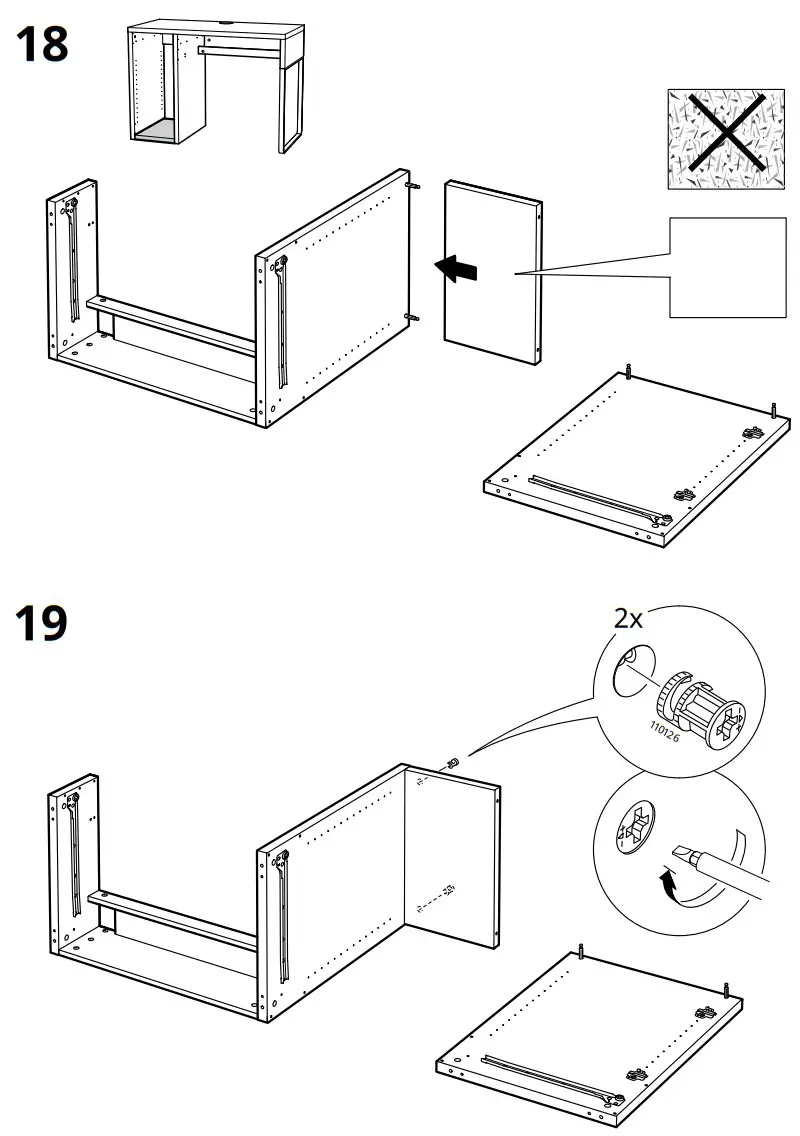 18

19

2x

110126