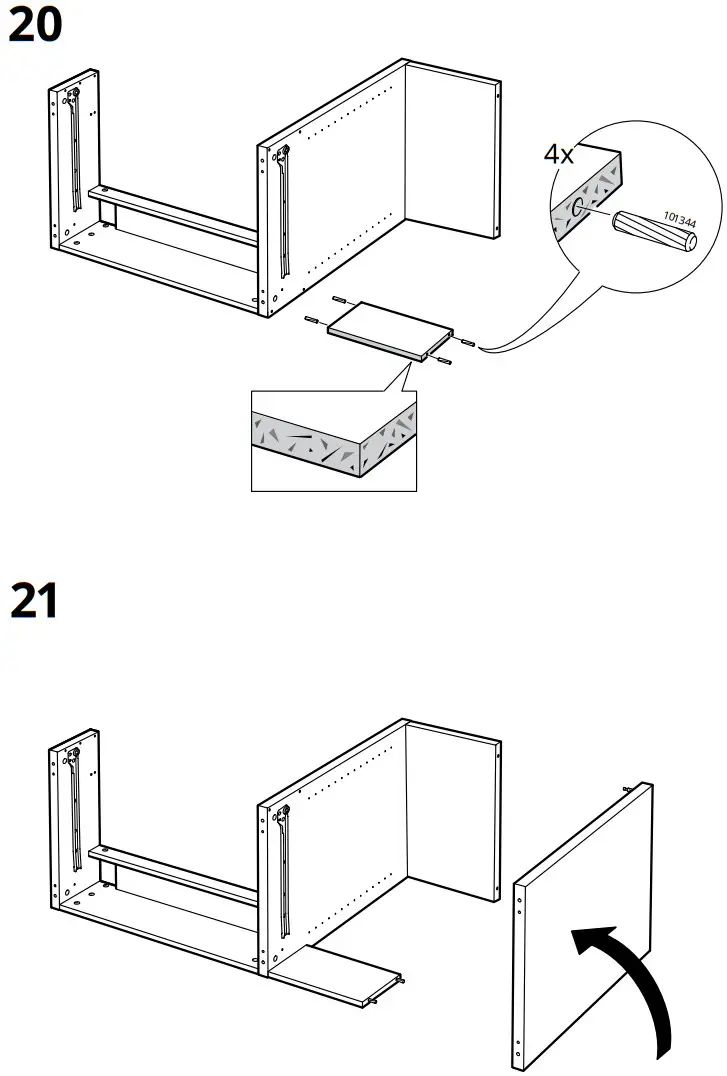 20

4x

101344

21