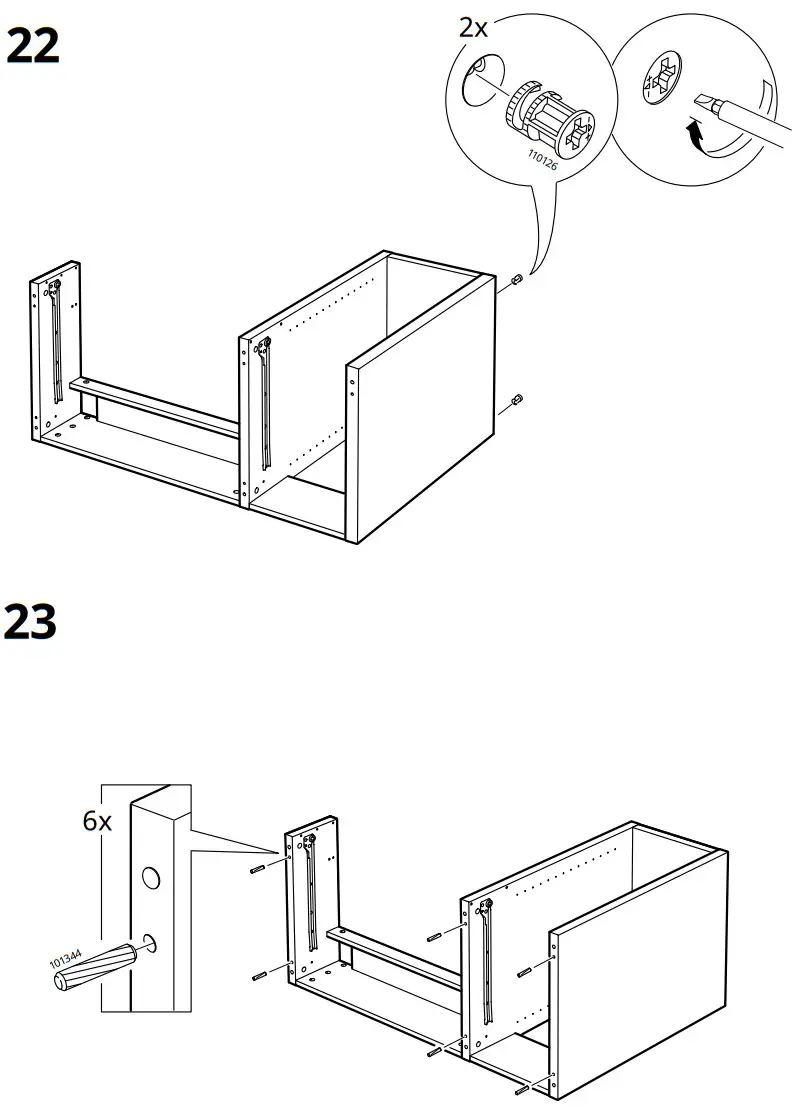 22

2x

110126

23

6x

101344