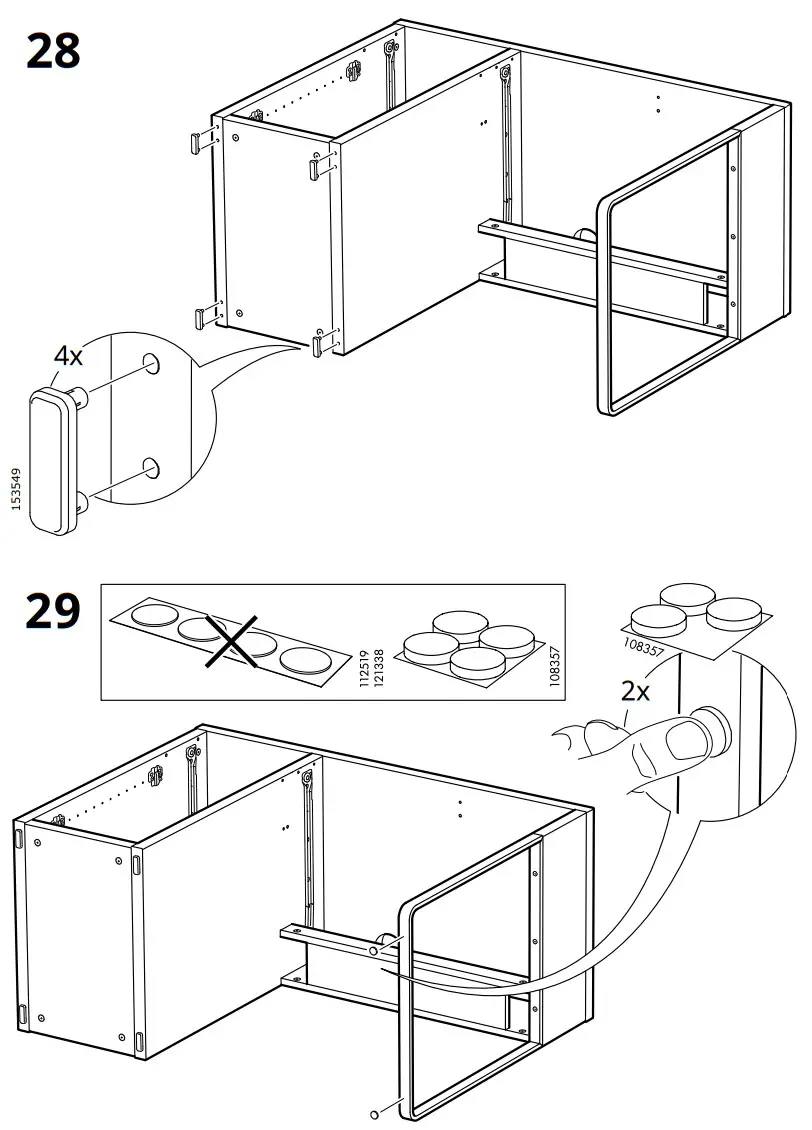 28

4x

153549

29

112519
121338

108357

108357

2x