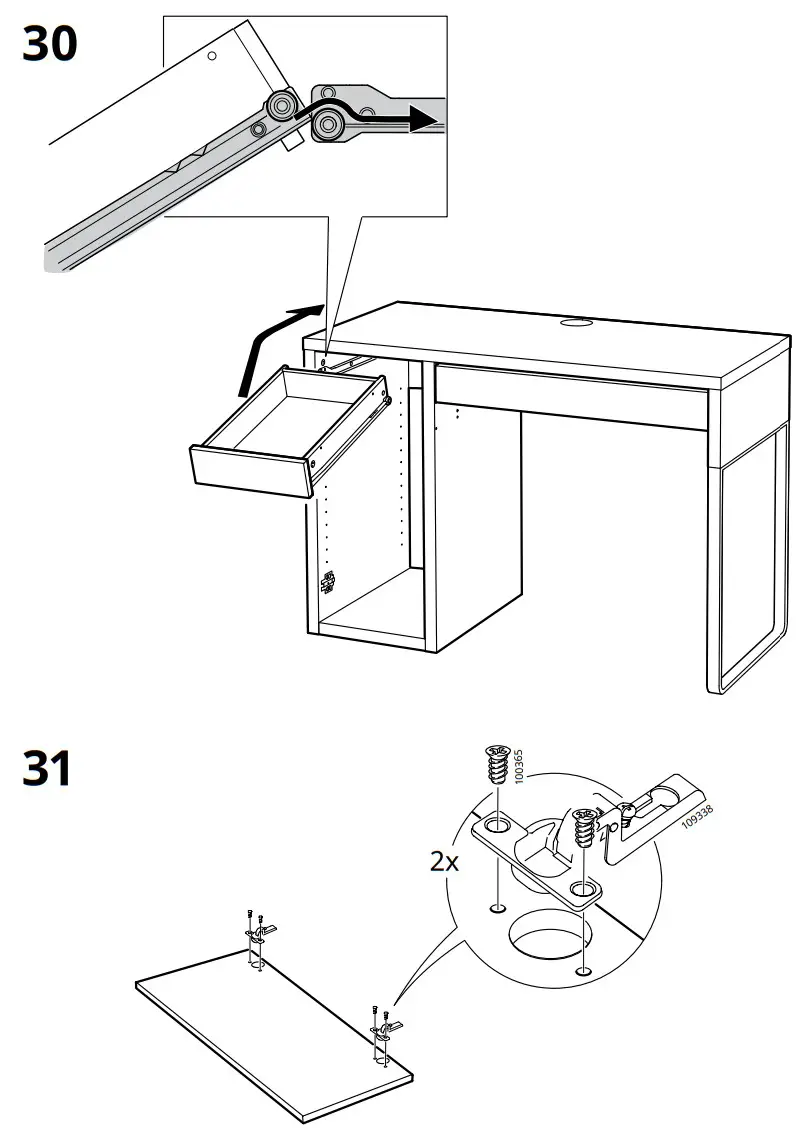 30

31

100365

109338

2x