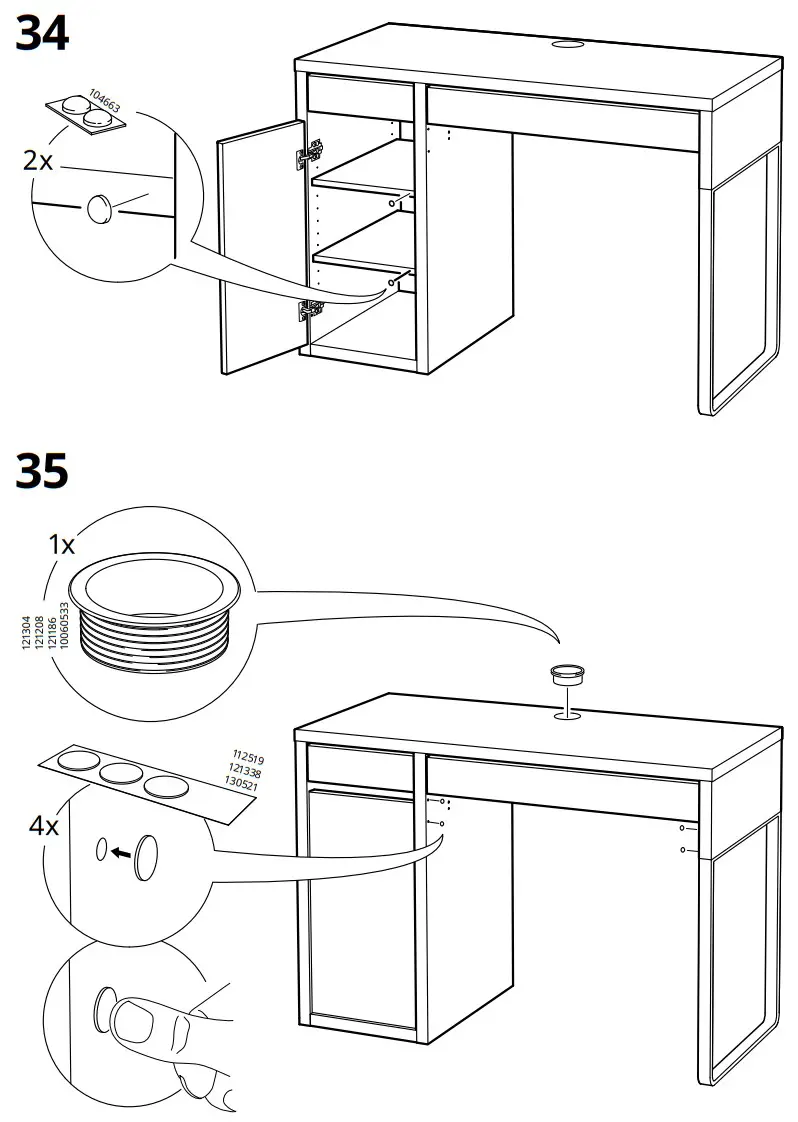 34

104663

2x

35

1x

121304
121208
121186
10060533

112519
121338
130521

4x