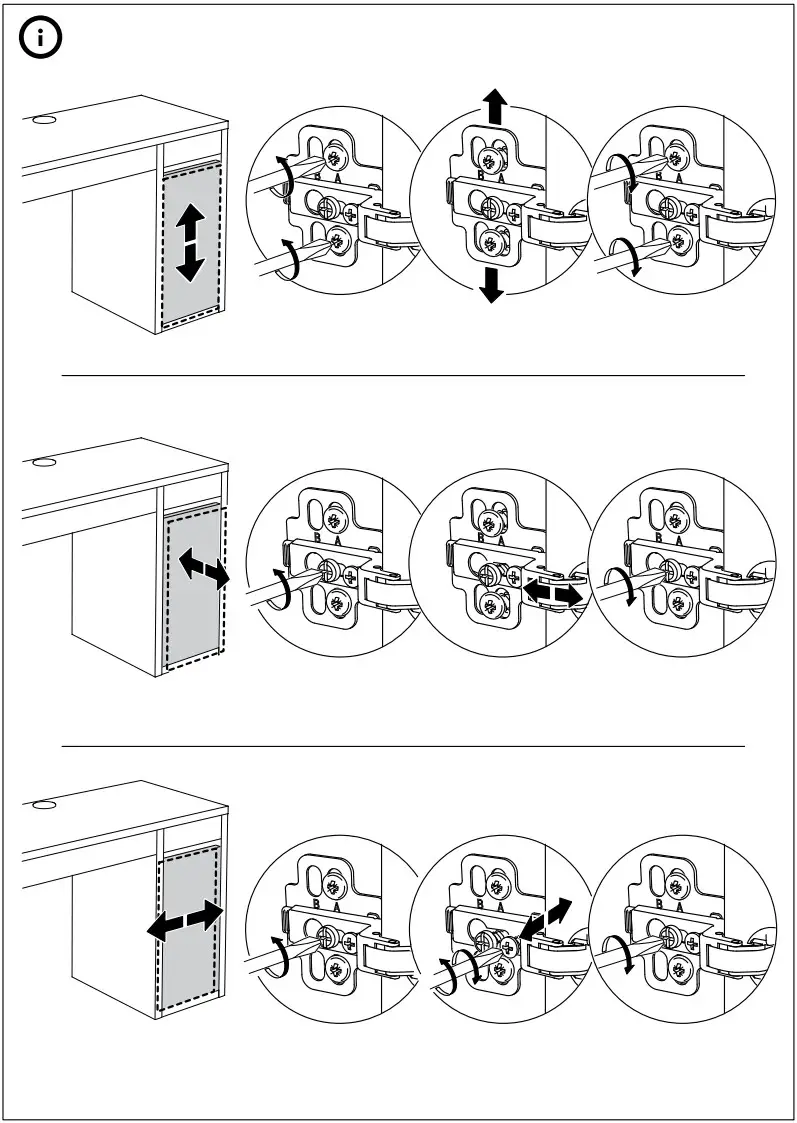 i

B A
B A
B A

B A
B A
B A

B A
B A
B A