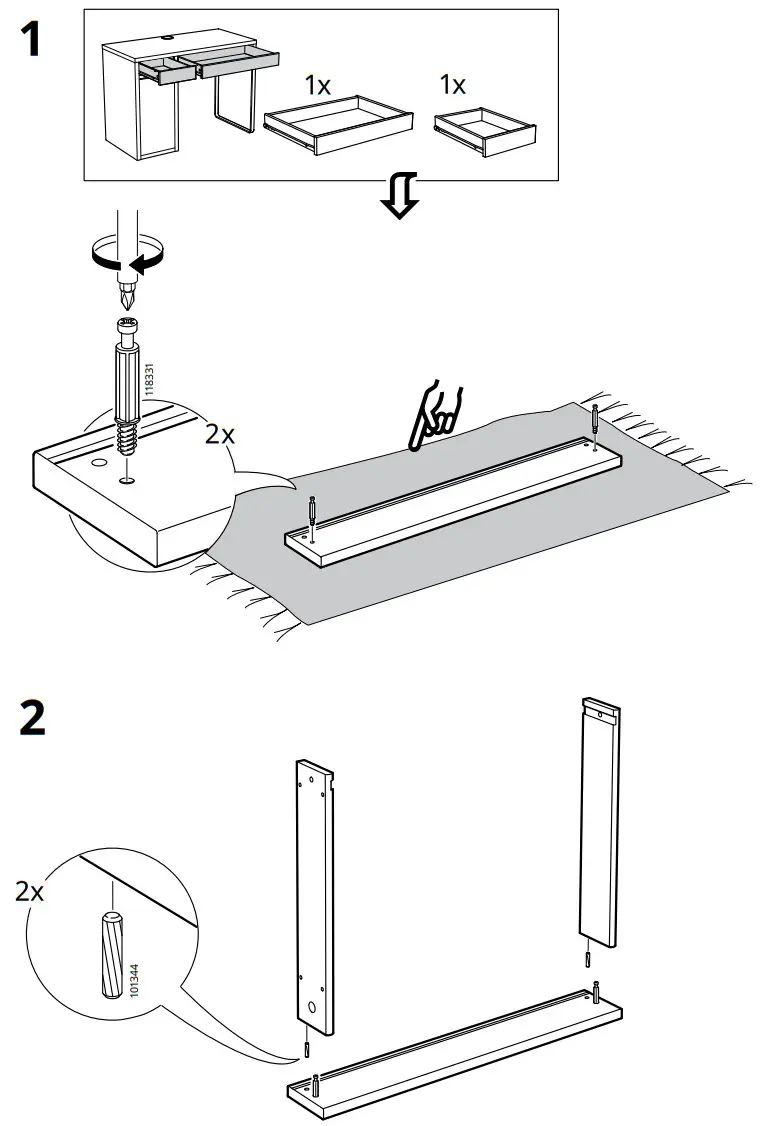 1

1x

1x

118331

2x

2

2x

101344