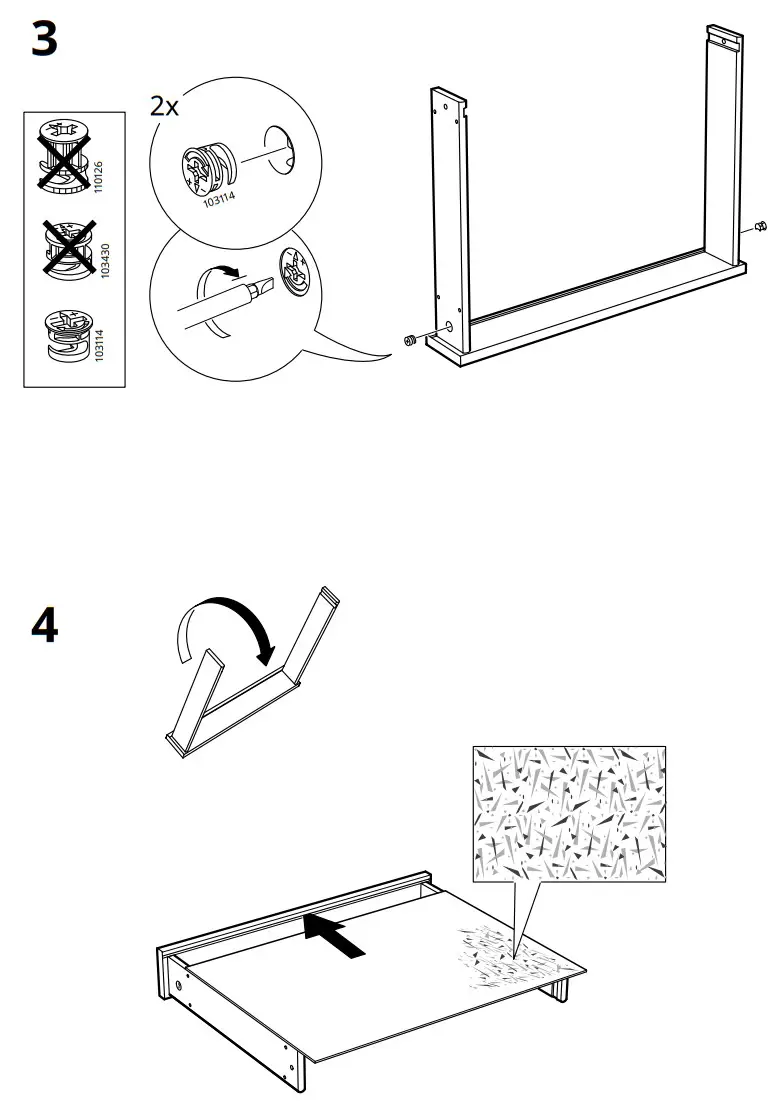 3

110126

103430

103114

2x

103114

4