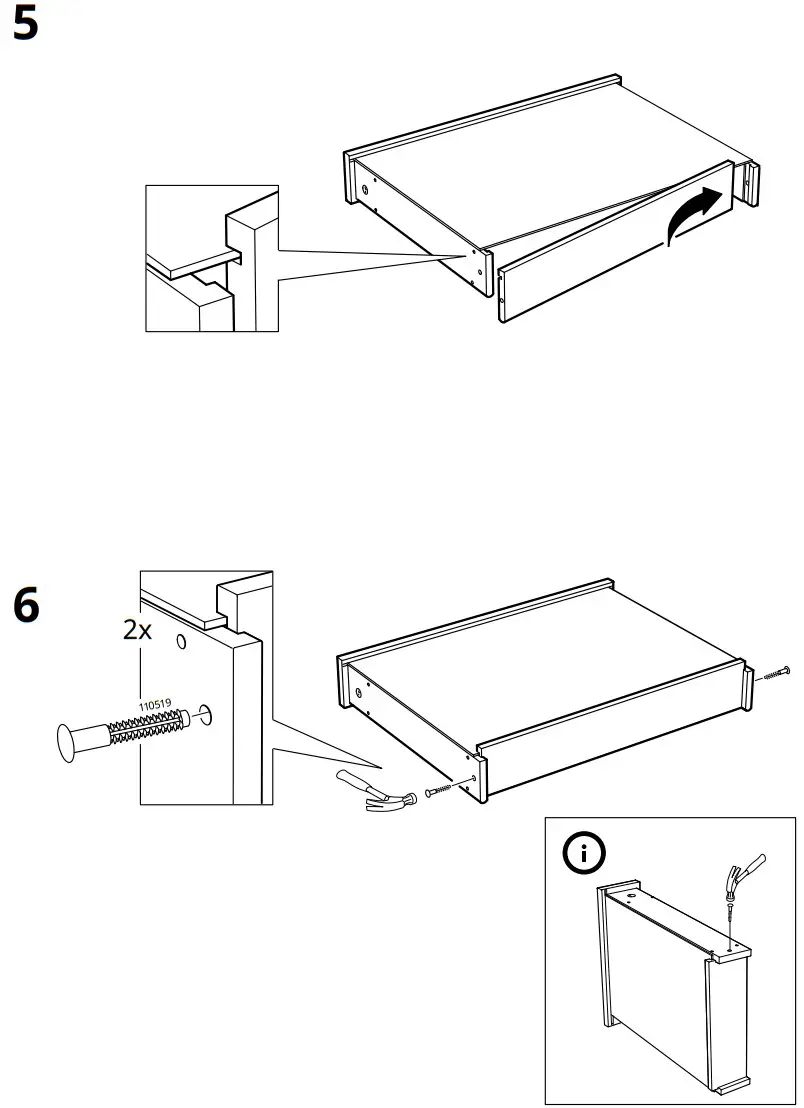 5

6

2x

110519

i