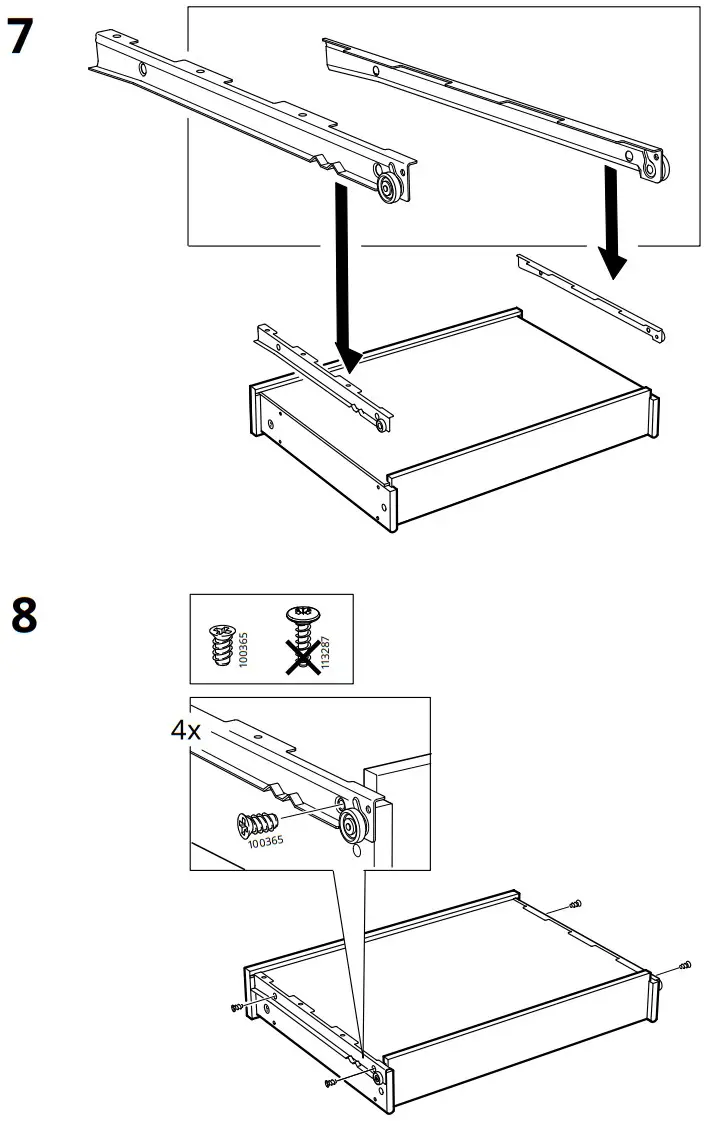 7

8

100365

113287

4x

100365