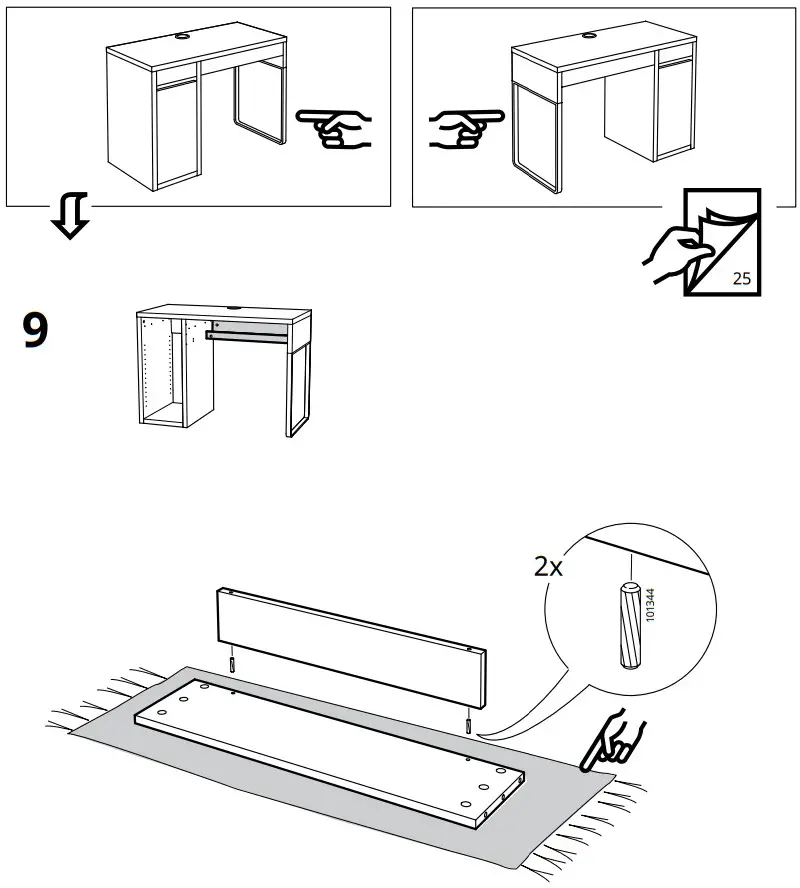 25

9

2x

101344