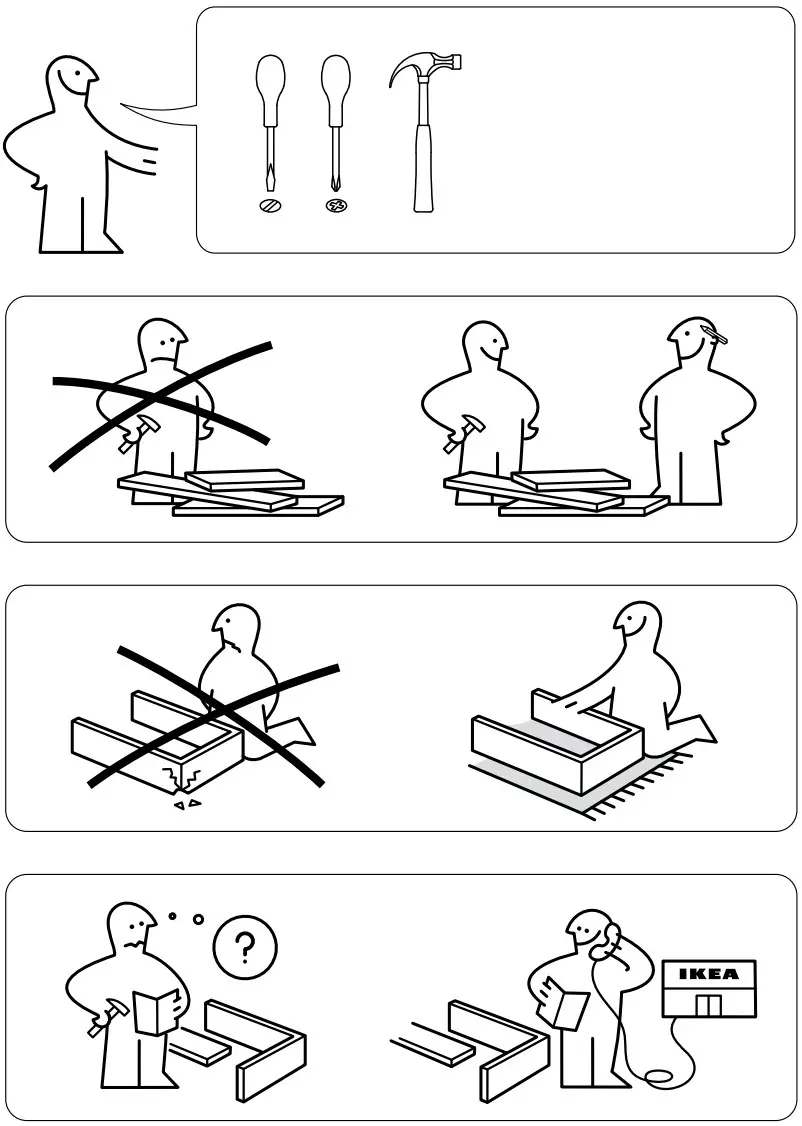 ?

IKEA