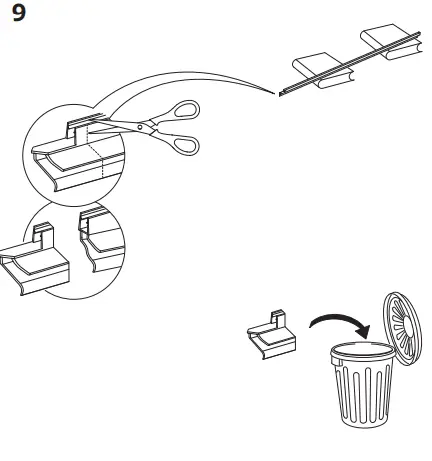 9