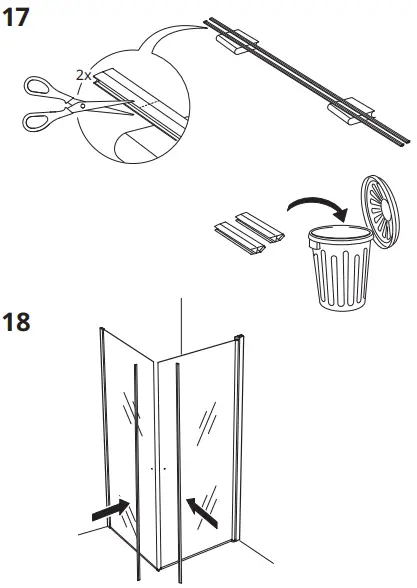 17

2x

18