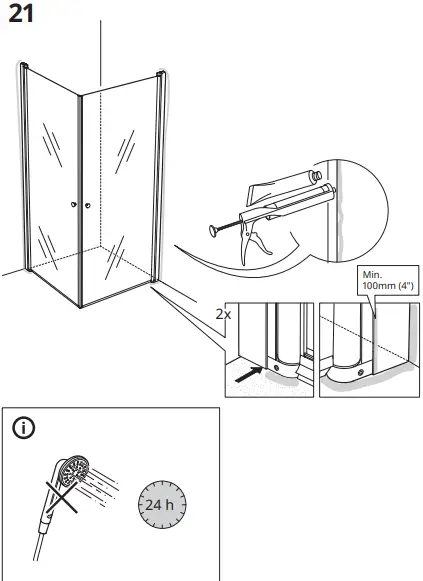 21

Min.
100mm (4")

2x

i

24 h