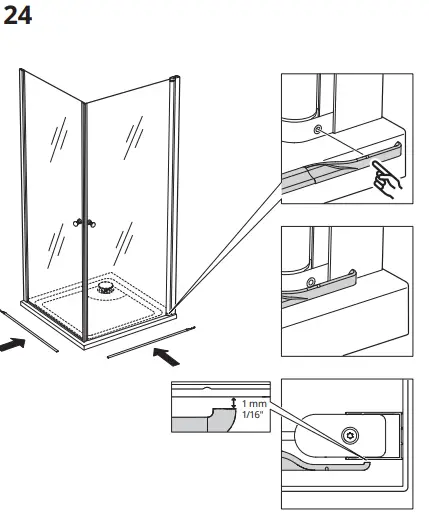 24

1 mm
1/16"