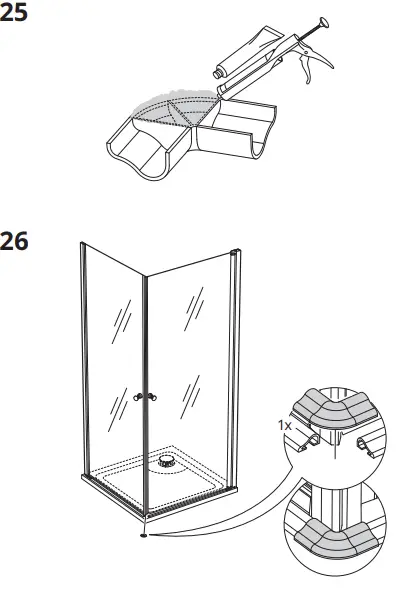 25

26

1x