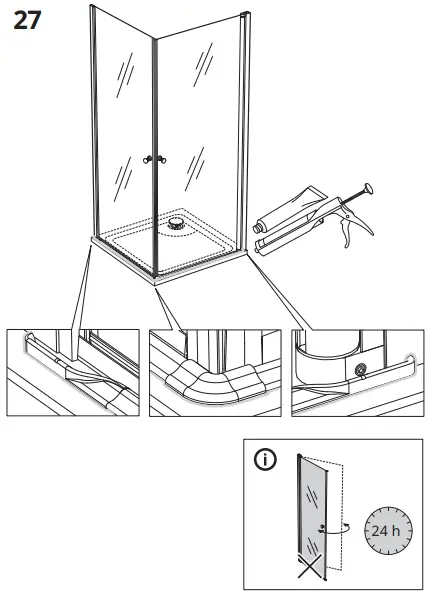 27

i

24 h