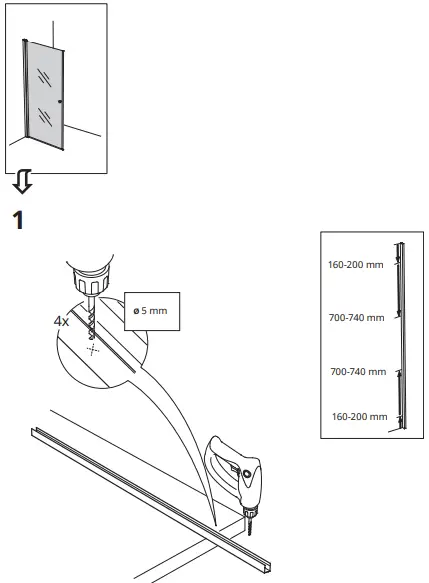 1

4x

ø 5 mm

160-200 mm

700-740 mm

700-740 mm

160-200 mm