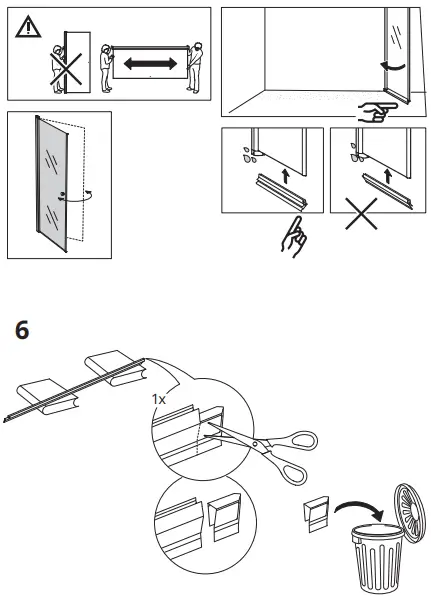 6

1x