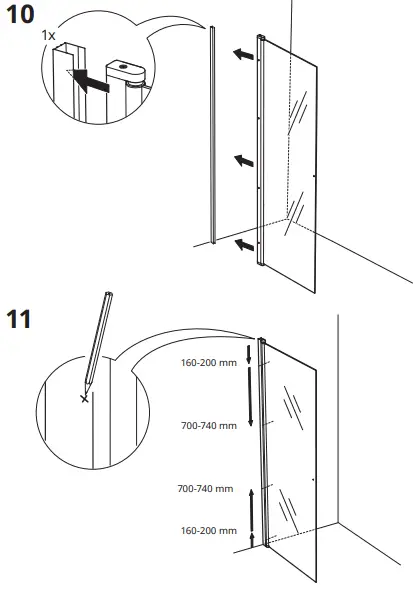 10

1x

11

160-200 mm

700-740 mm

700-740 mm

160-200 mm