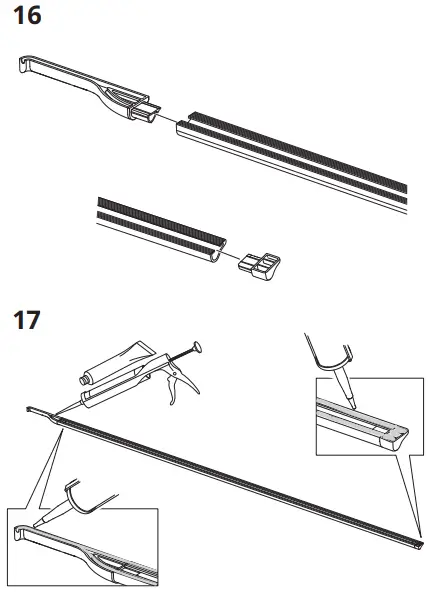 16

17