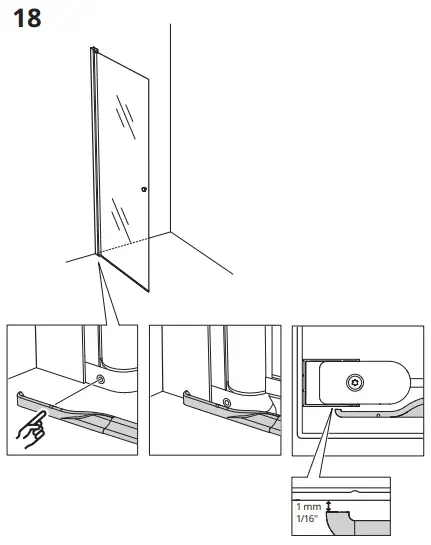 18

1 mm
1/16"