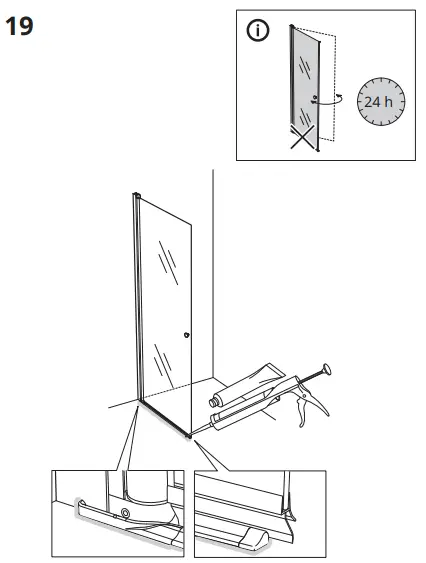 19

i

24 h