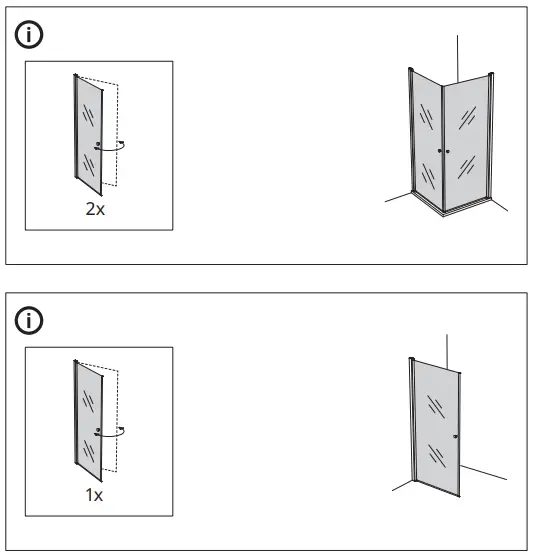 i

2x

i

1x