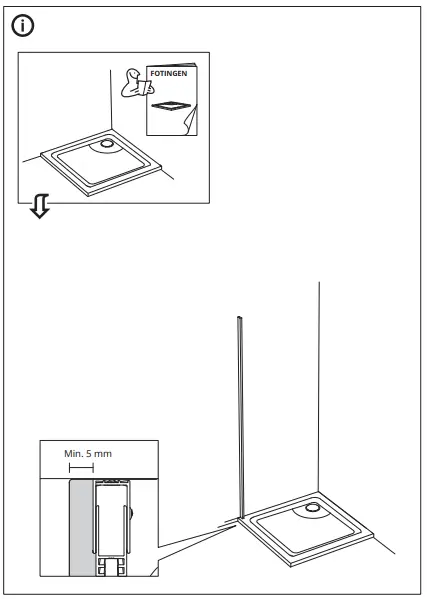 FOTINGEN

Min. 5 mm