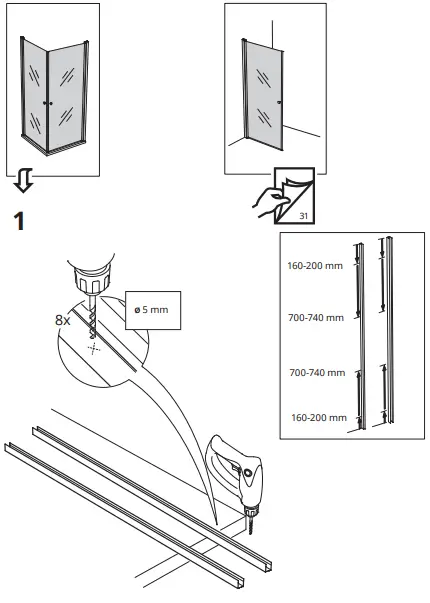 31

1

8x

ø 5 mm

160-200 mm

700-740 mm

700-740 mm

160-200 mm