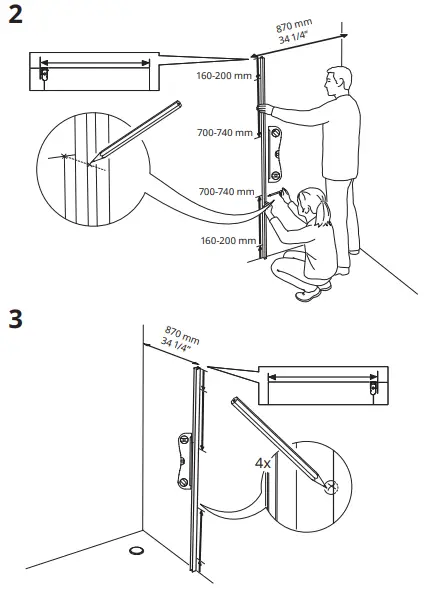 2

870 mm
34 1/4"

160-200 mm

700-740 mm

700-740 mm

160-200 mm

3

870 mm
34 1/4"

4x