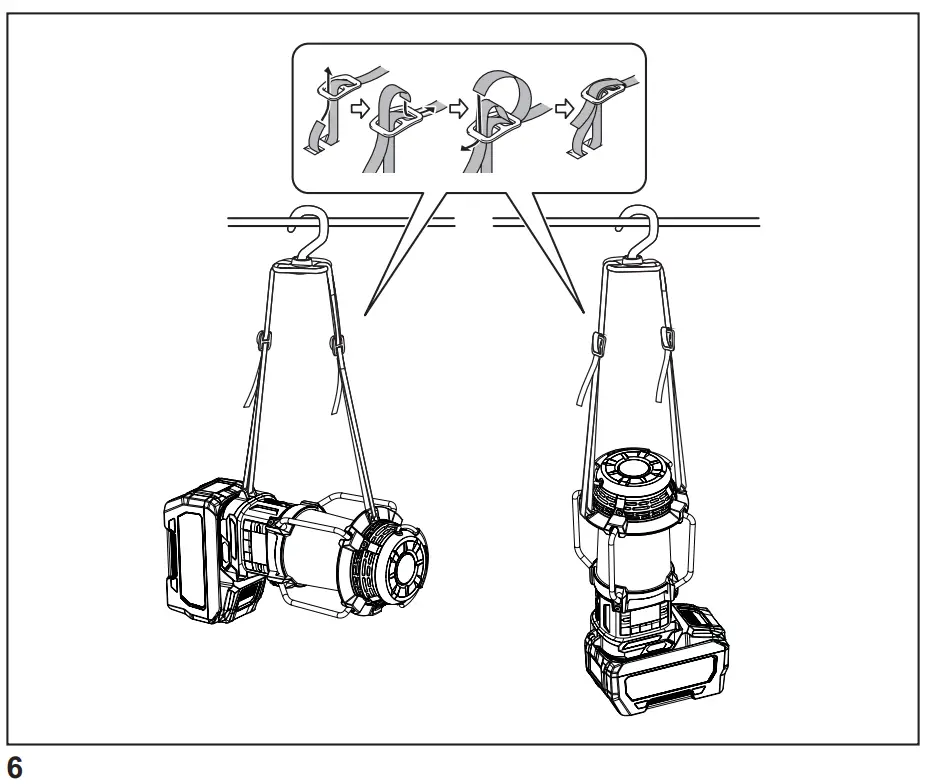 6