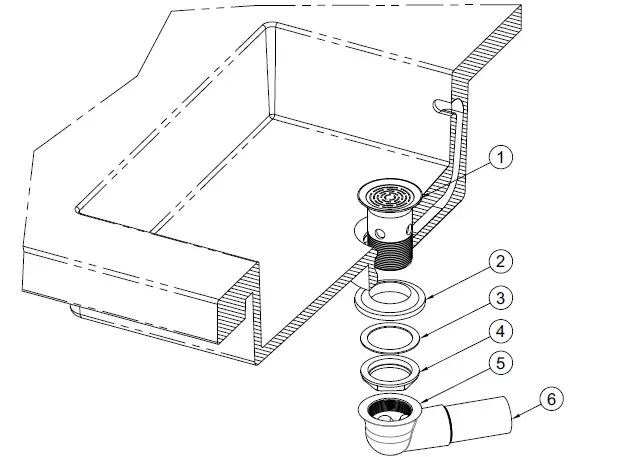 1
2
3
4
5
6