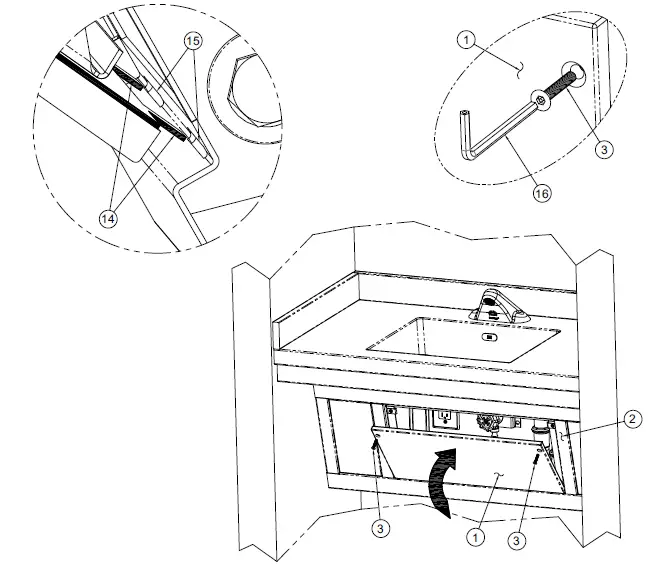 15
14
1
3
16
2
3
1
3