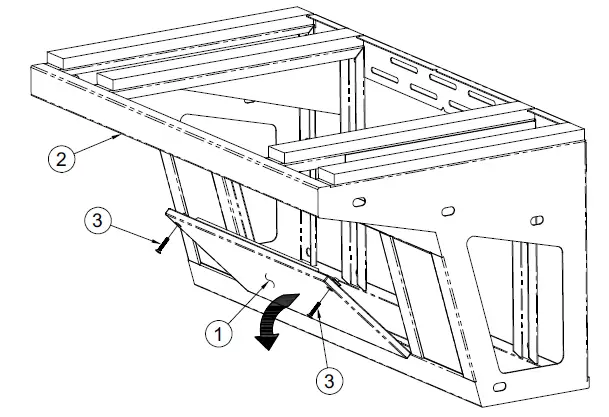 2
3
1
3