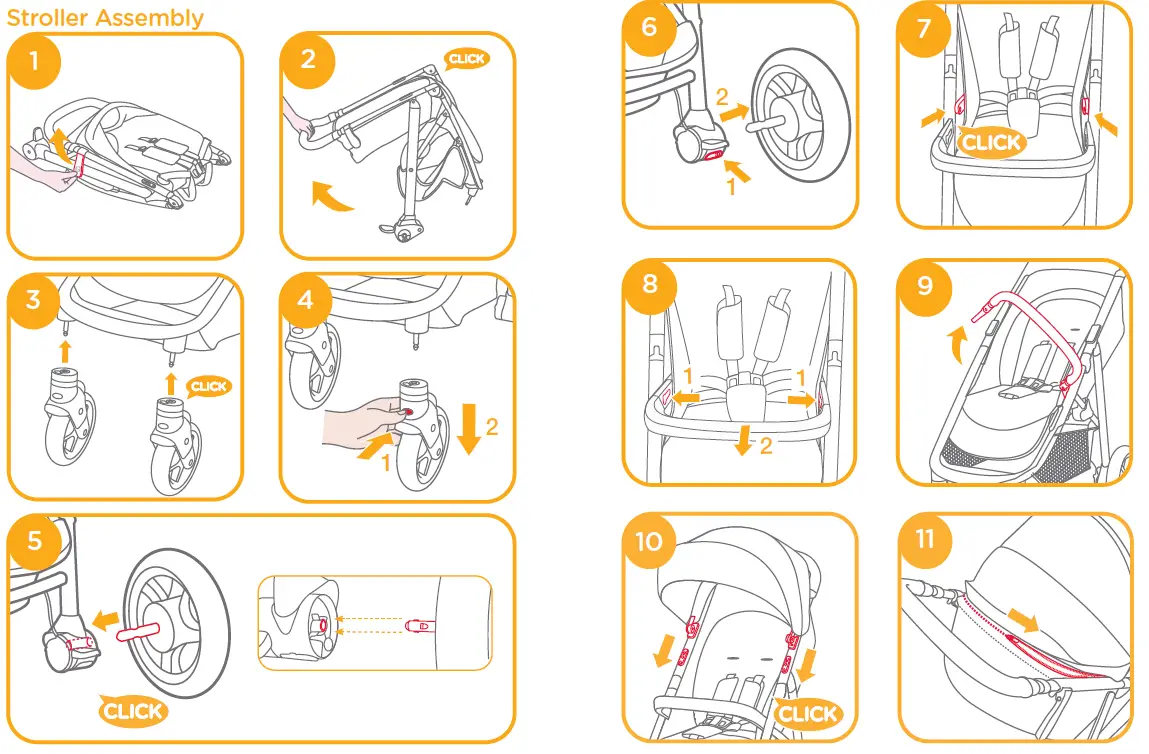 Stroller Assembly

1

2
CLICK

3
CLICK

4
1
2

5
CLICK

6
2
1

7
CLICK

8
1
1
2

9

10
CLICK

11