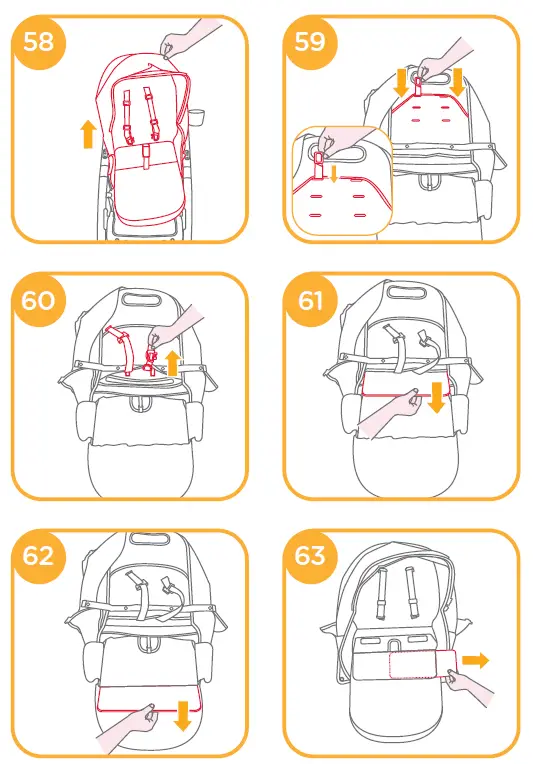 58

59

60

61

62

63