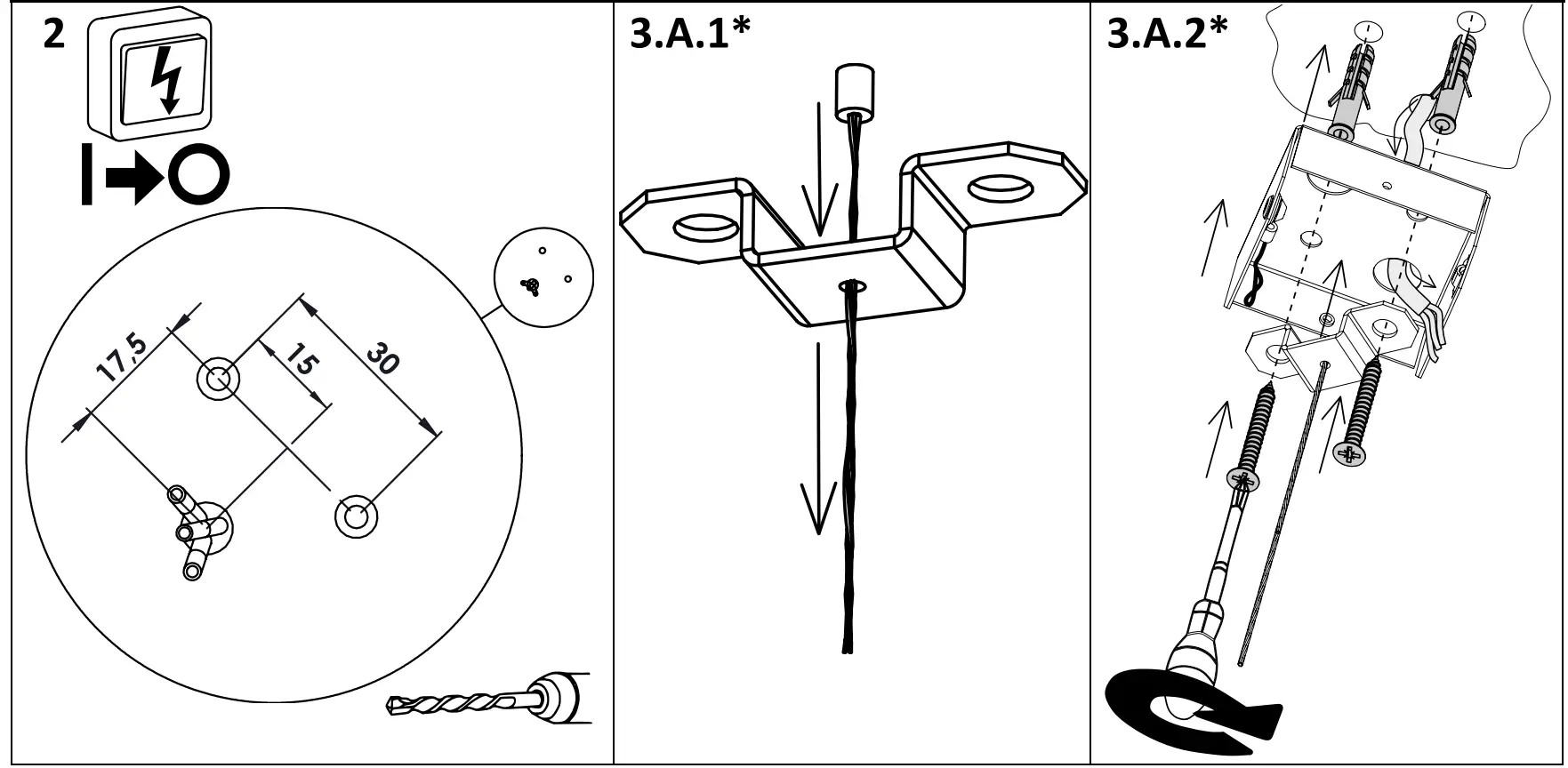 2

17,5

15

30

3.A.1*

3.A.2*