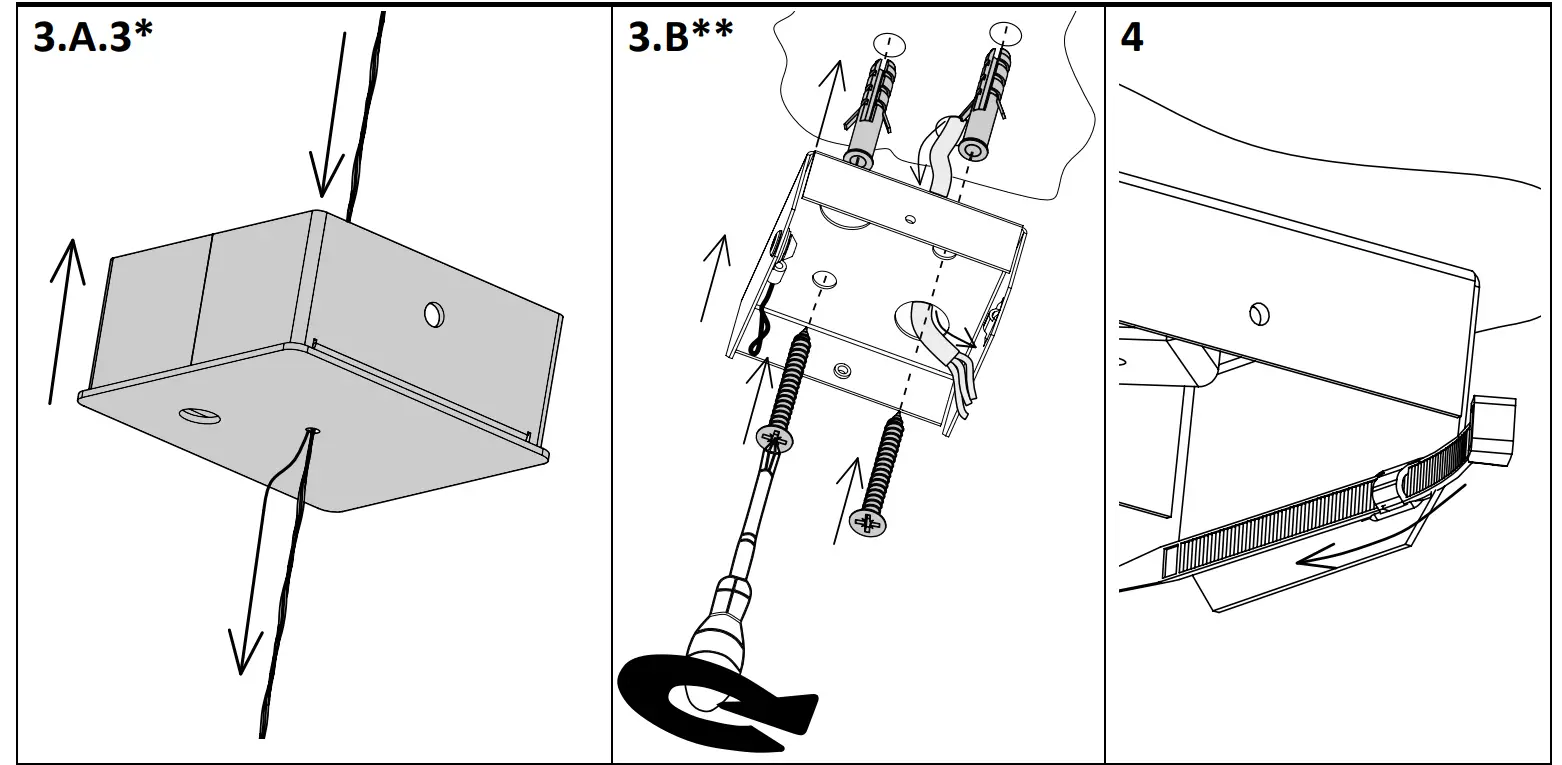 3.A.3*

3.B**

4