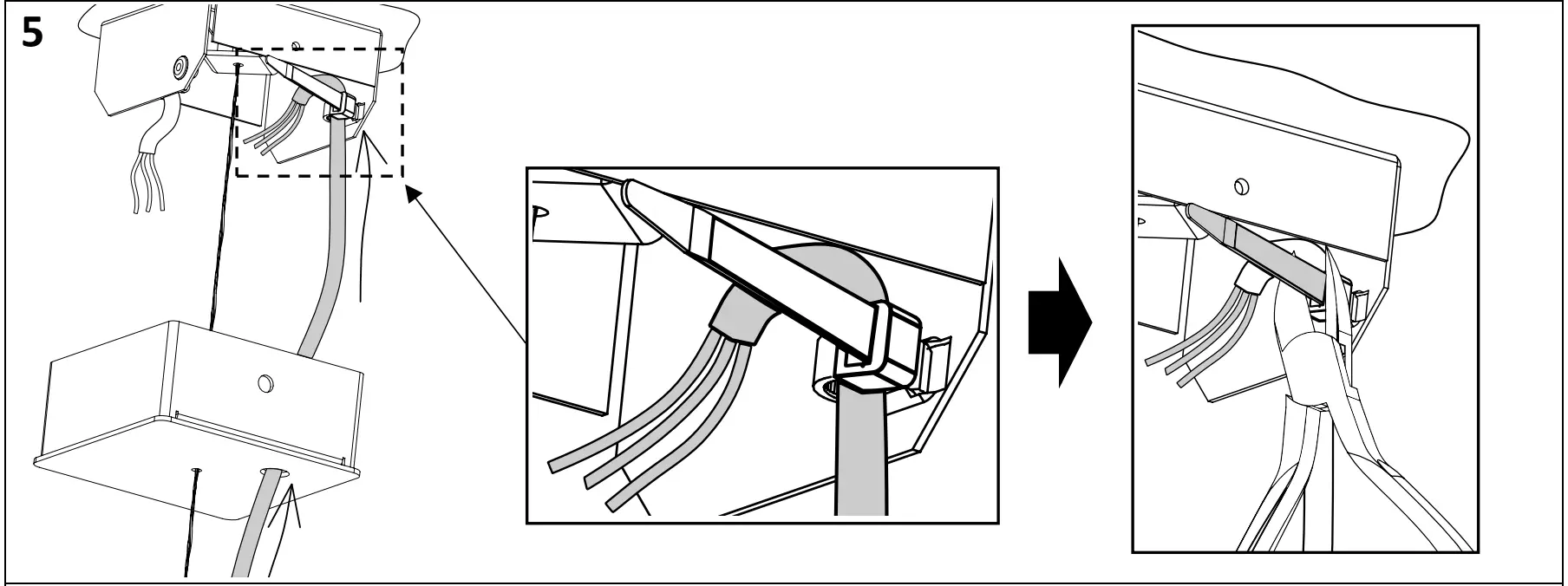 5