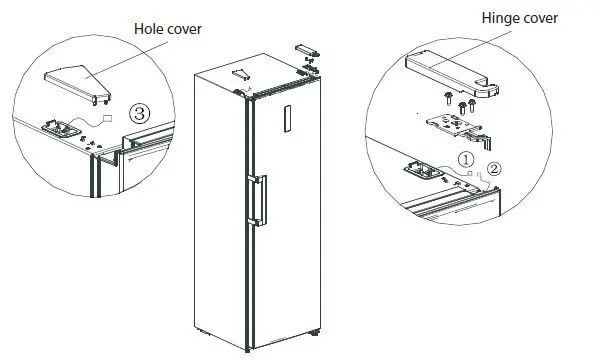 Hole cover

③

Hinge cover

①

②