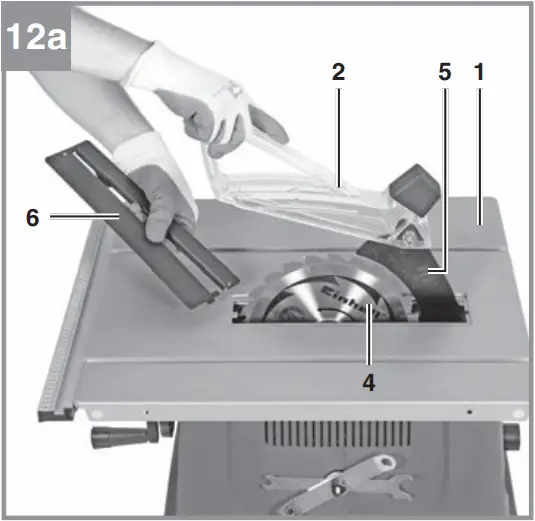 12a

2
5
1
6
Einhell
4