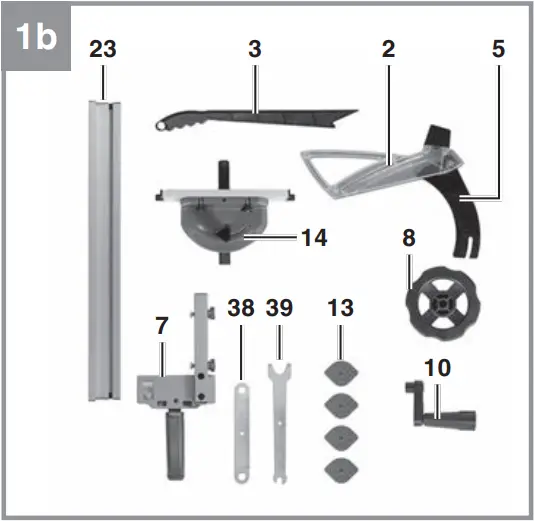 1b

23

3

2

5

14

8

7

38

39

13

10