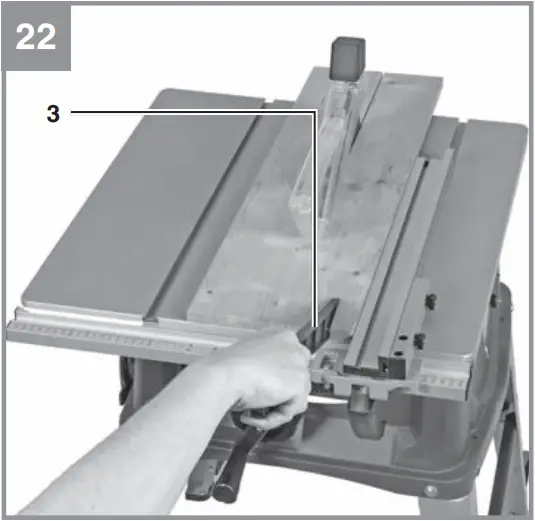 22

3