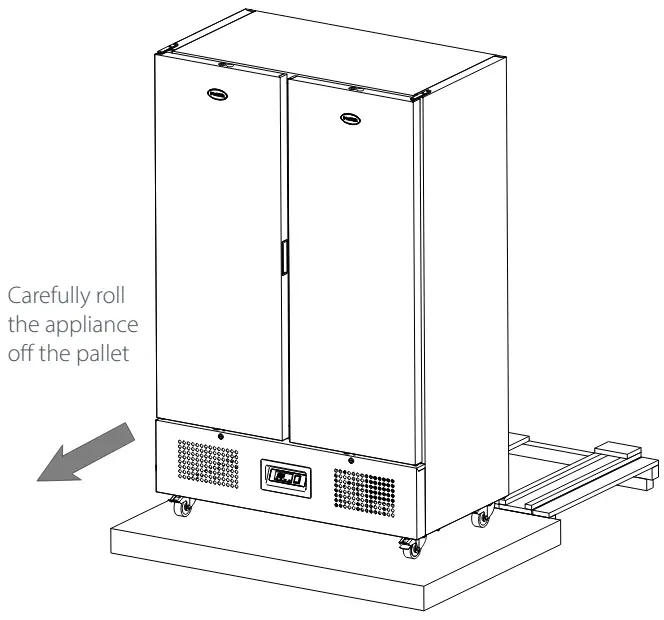 Carefully roll the appliance off the pallet